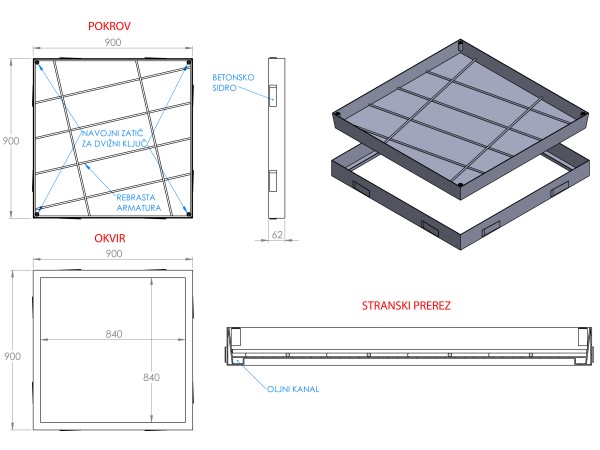 POKROV

900

900

NAVOJNI ZATIČ
ZA DVIŽNI KLJUČ

REBRASTA
ARMATURA

BETONSKO
SIDRO

62

OKVIR

900

900

840

840

STRANSKI PREREZ

OLJNI KANAL